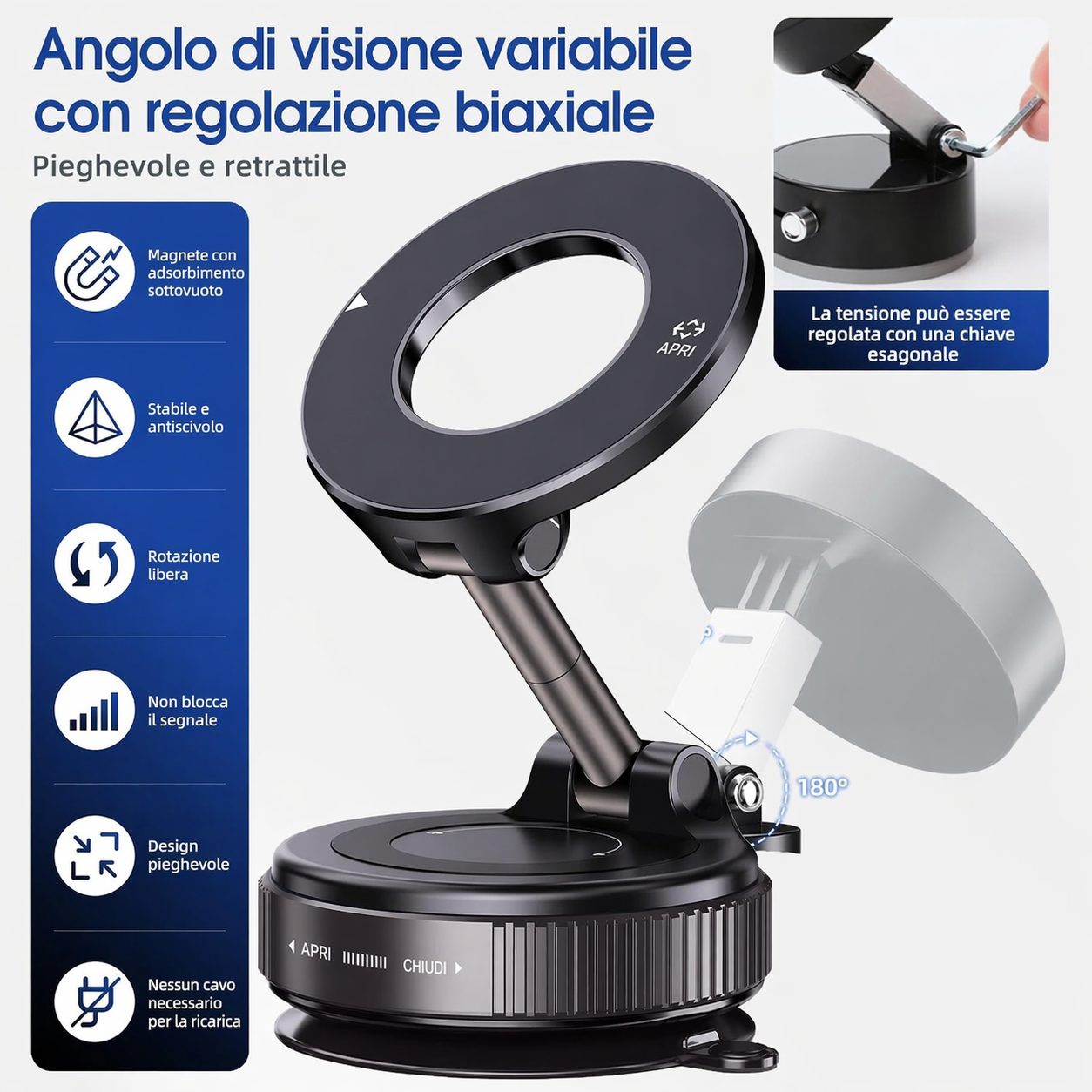 Angolo di visione variabile con regolazione biaxiale

Pieghevole e retrattile

Magnete con adsorbimento sottovuoto

Stabile e antiscivolo

Rotazione libera

Non blocca il segnale

Design pieghevole

Nessun cavo necessario per la ricarica

APRI

La tensione può essere regolata con una chiave esagonale

180°

APRI

CHIUDI